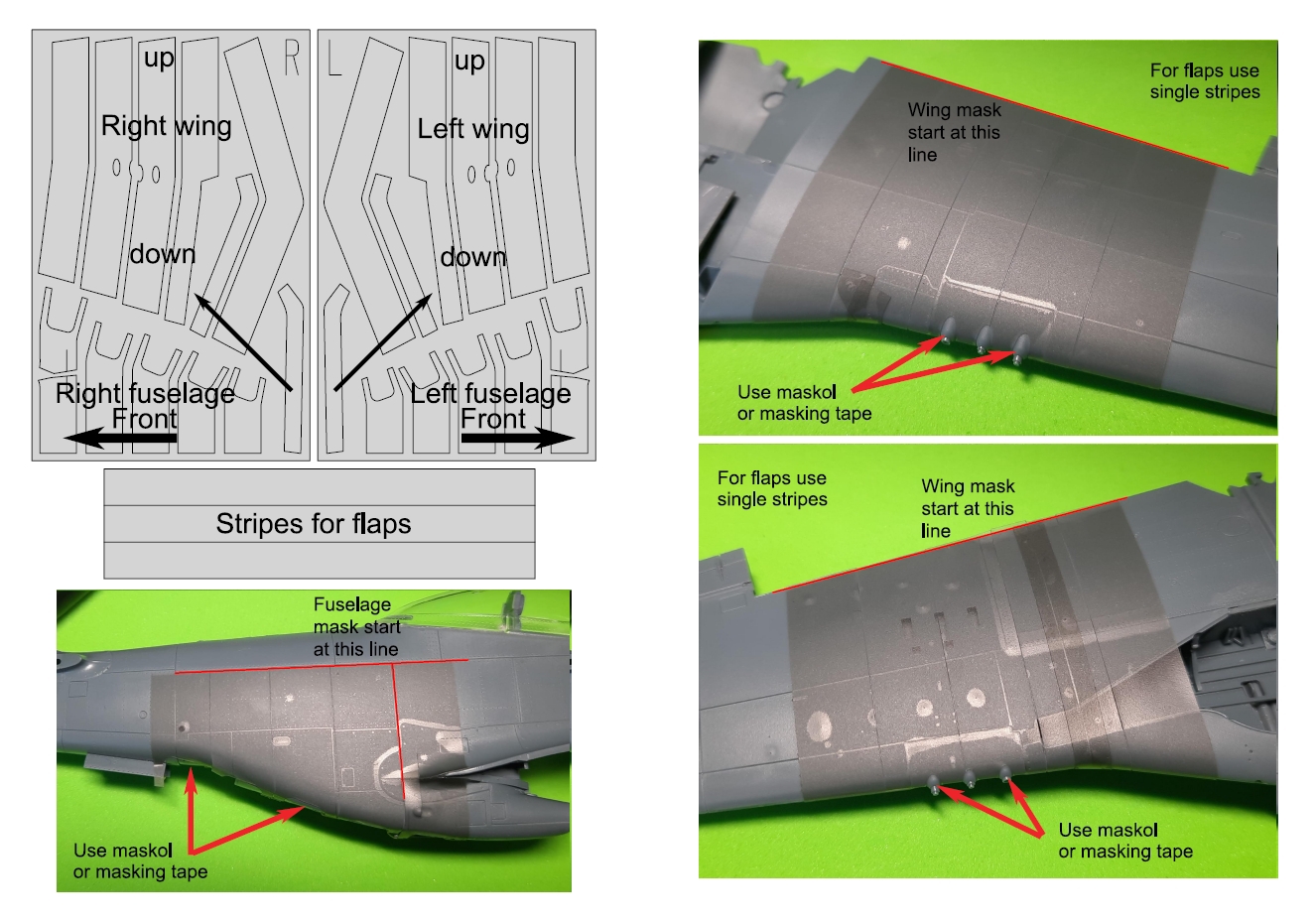 up

R

Right wing

down

Right fuselage

Front

L

up

Left wing

down

Left fuselage

Front

Stripes for flaps

Fuselage mask start at this line

Use maskol or masking tape

Wing mask start at this line

For flaps use single stripes

Use maskol or masking tape

For flaps use single stripes

Wing mask start at this line

Use maskol or masking tape